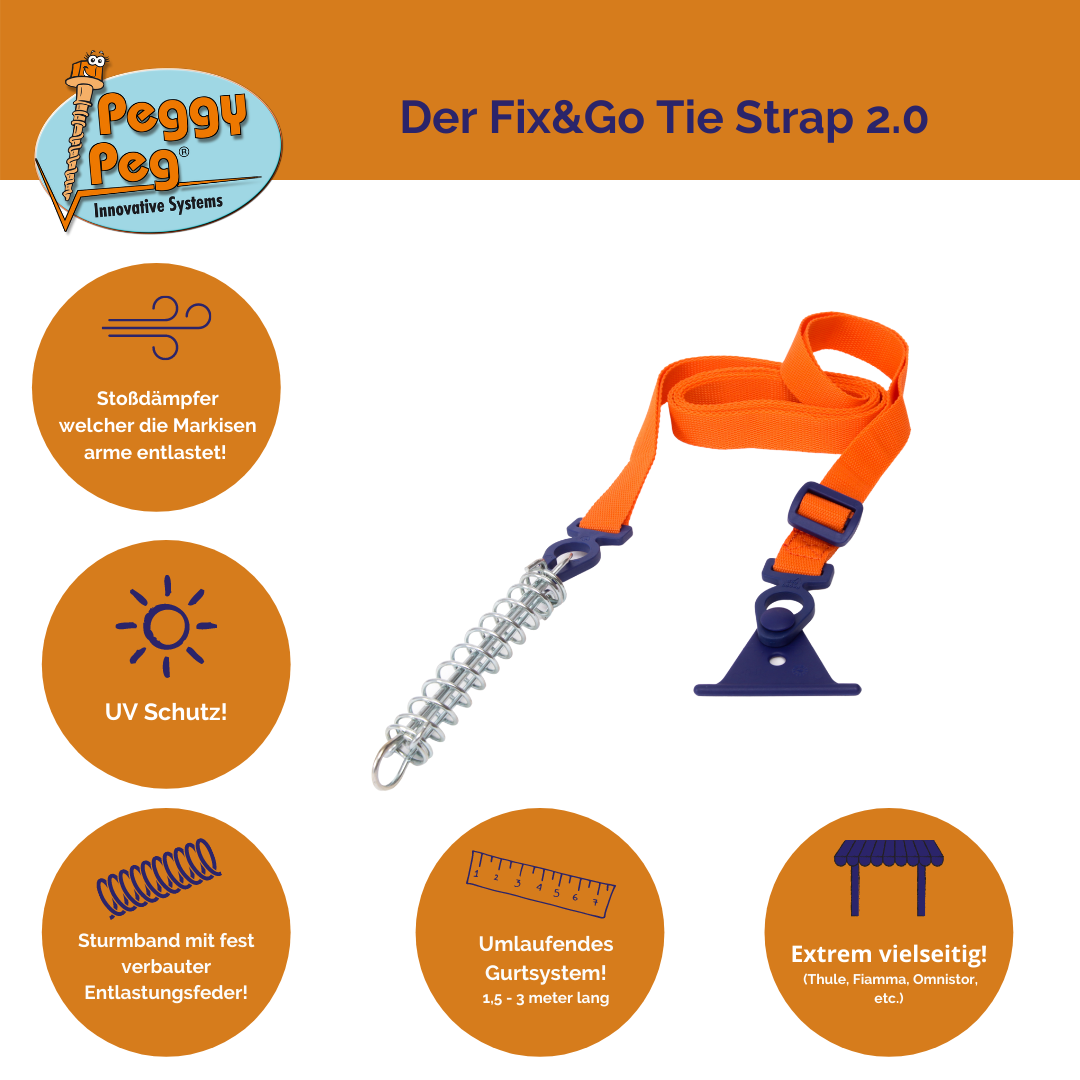 Peggy Peg®
Innovative Systems

Der Fix&Go Tie Strap 2.0

Stoßdämpfer welcher die Markisen arme entlastet!

UV Schutz!

Sturmband mit fest verbauter Entlastungsfeder!

1 2 3 4 5 6 7

Umlaufendes Gurtsystem!
1,5 - 3 meter lang

Extrem vielseitig!
(Thule, Fiamma, Omnistor, etc.)