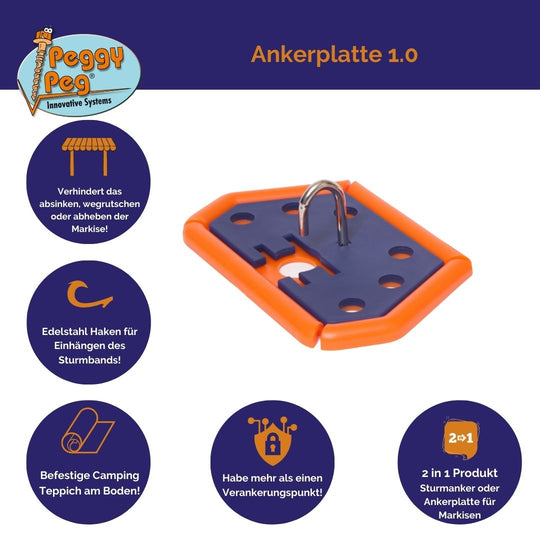 Peggy Peg®
Innovative Systems

Ankerplatte 1.0

Verhindert das absinken, wegrutschen oder abheben der Markise!

Edelstahl Haken für Einhängen des Sturmbands!

Befestige Camping Teppich am Boden!

Habe mehr als einen Verankerungspunkt!

2⇨1

2 in 1 Produkt
Sturmanker oder Ankerplatte für Markisen